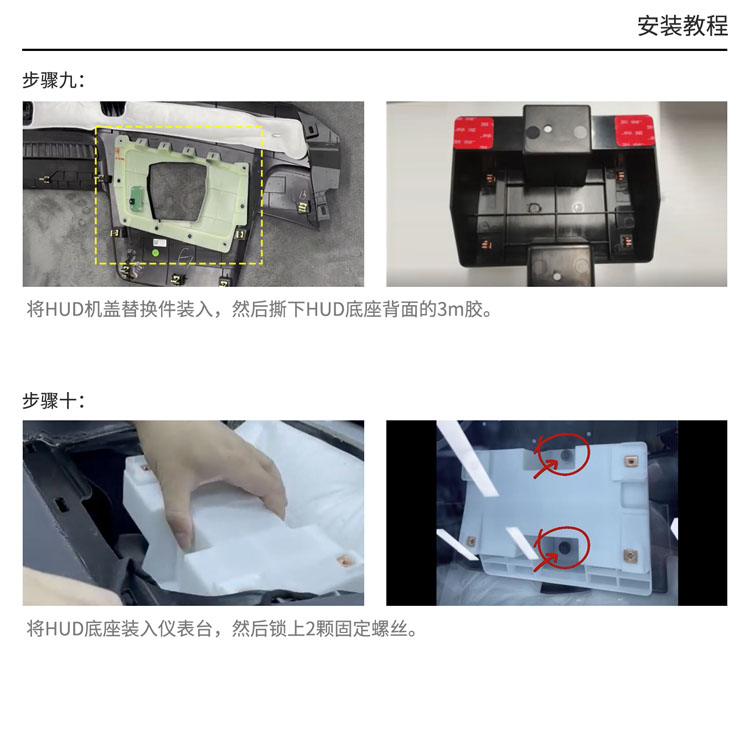 安装教程

步骤九：

将HUD机盖替换件装入，然后撕下HUD底座背面的3m胶。

步骤十：

将HUD底座装入仪表台，然后锁上2颗固定螺丝。