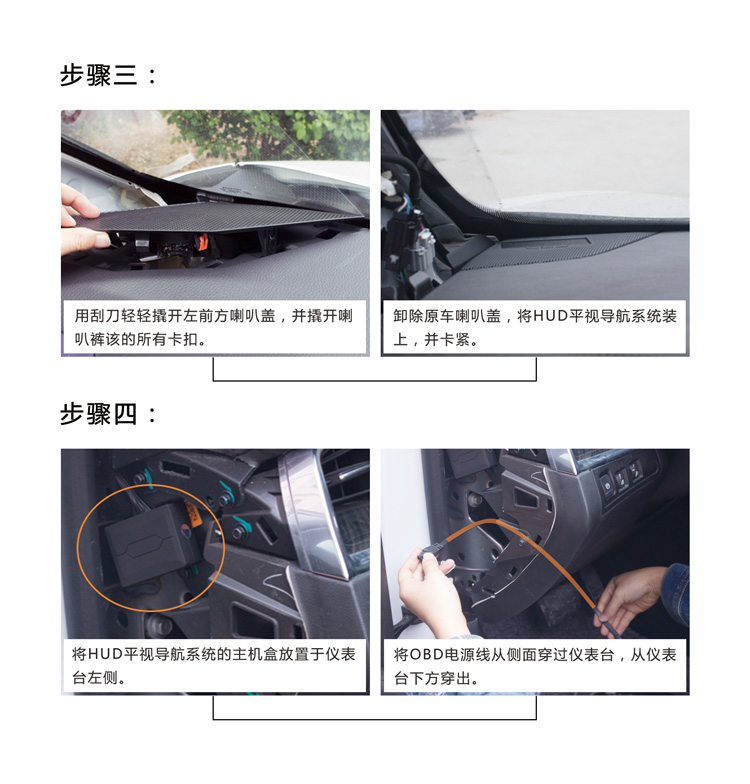 步骤三：

用刮刀轻轻撬开左前方喇叭盖，并撬开喇叭裤该的所有卡扣。

卸除原车喇叭盖，将HUD平视导航系统装上，并卡紧。

步骤四：

将HUD平视导航系统的主机盒放置于仪表台左侧。

将OBD电源线从侧面穿过仪表台，从仪表台下方穿出。