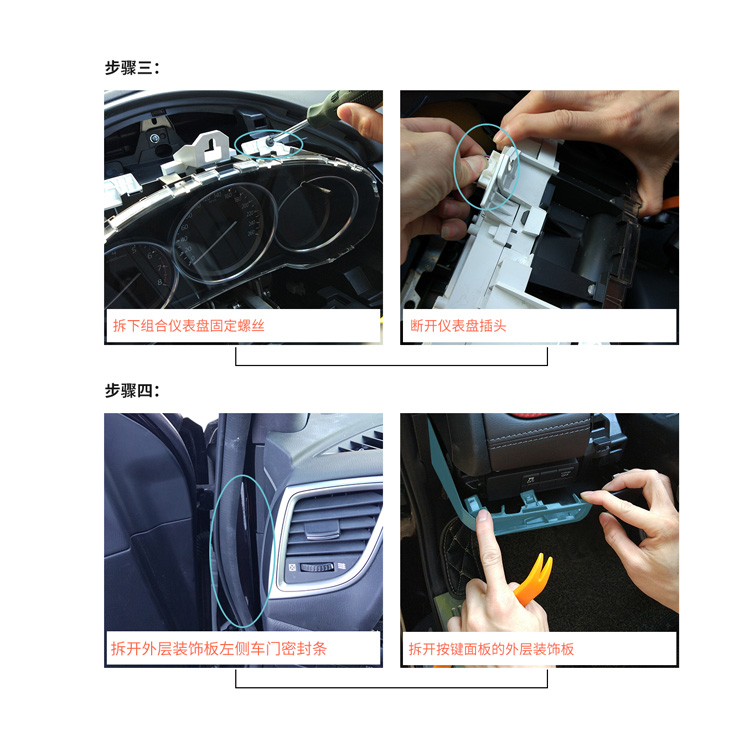 步骤三：

拆下组合仪表盘固定螺丝

断开仪表盘插头

步骤四：

拆开外层装饰板左侧车门密封条

拆开按键面板的外层装饰板